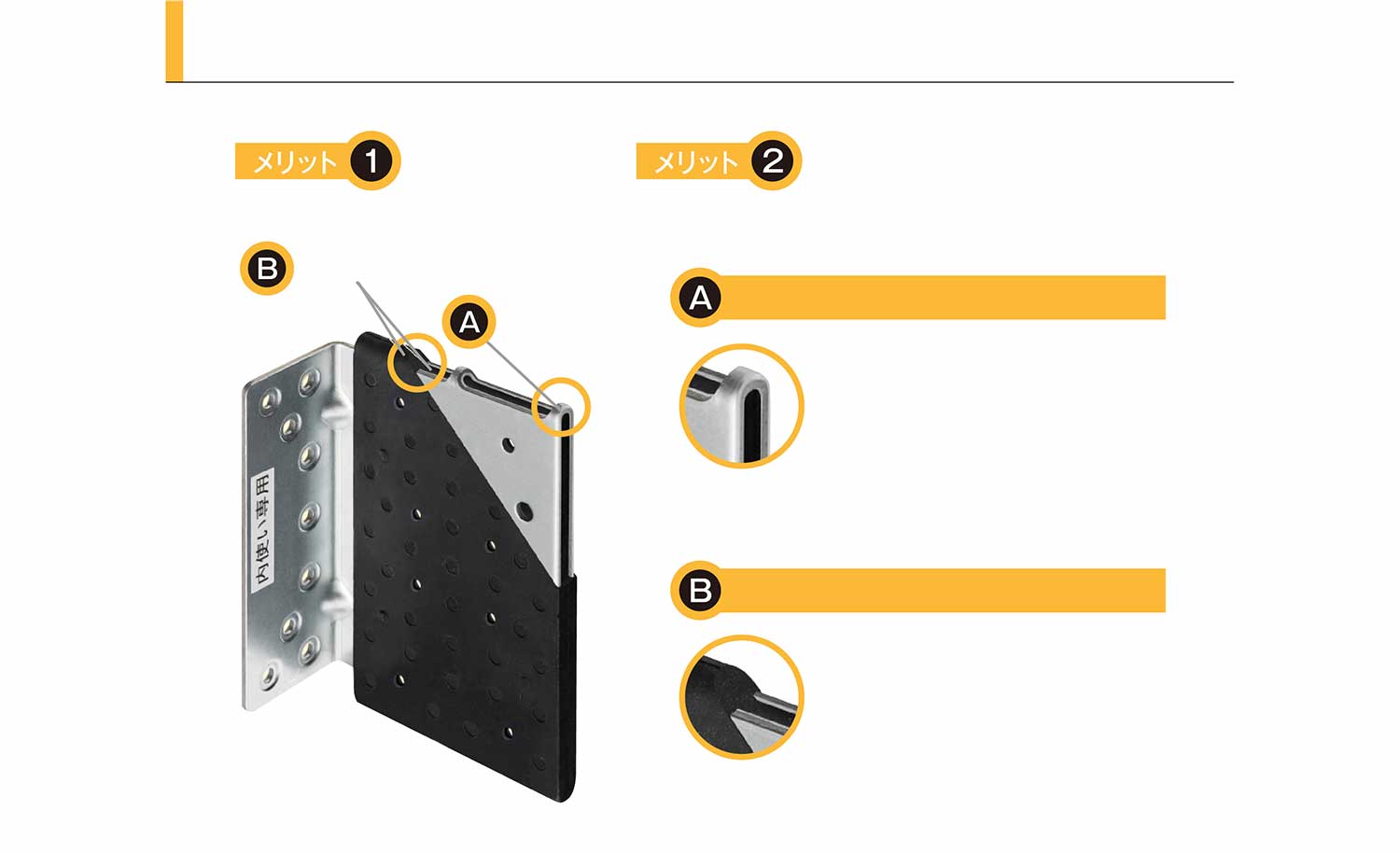 メリット 1

メリット 2

B

A

内使い専用

A

B